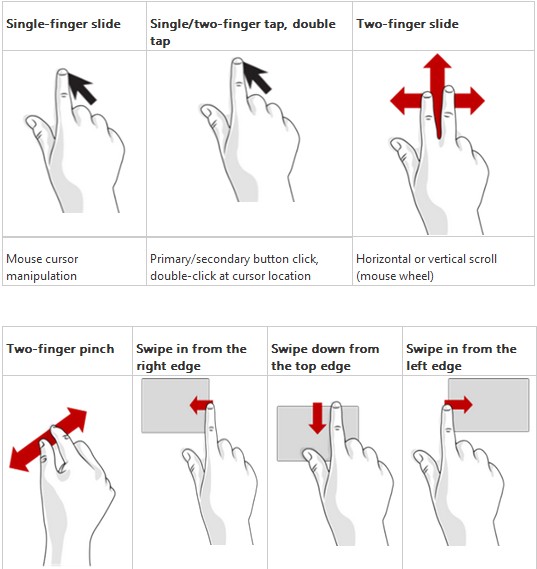 | Single-finger slide | Single/two-finger tap, double tap | Two-finger slide |
|---|---|---|
| | | |
| Mouse cursor manipulation | Primary/secondary button click, double-click at cursor location | Horizontal or vertical scroll (mouse wheel) |

| Two-finger pinch | Swipe in from the right edge | Swipe down from the top edge | Swipe in from the left edge |
|---|---|---|---|
| | | | |